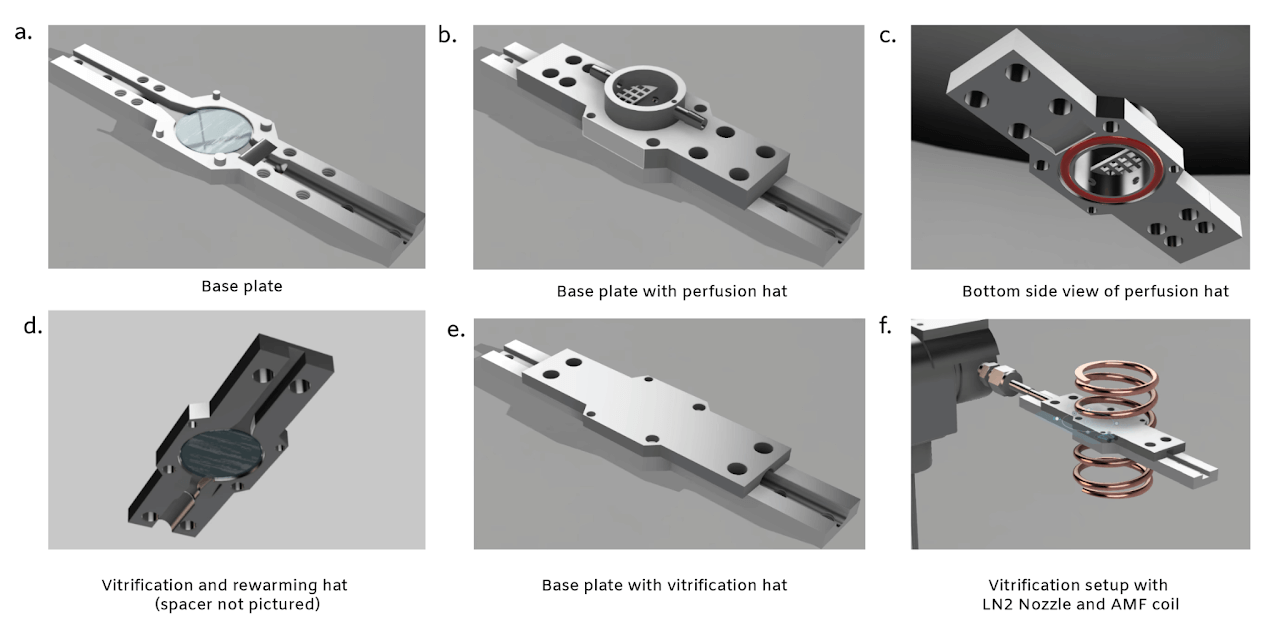 a.

Base plate

b.

Base plate with perfusion hat

c.

Bottom side view of perfusion hat

d.

Vitrification and rewarming hat (spacer not pictured)

e.

Base plate with vitrification hat

f.

Vitrification setup with LN2 Nozzle and AMF coil